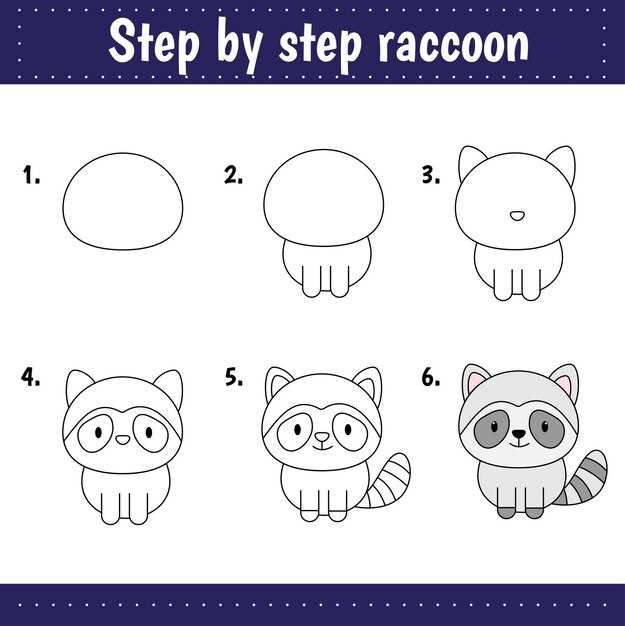 Step by step raccoon

1.

2.

3.

4.

5.

6.