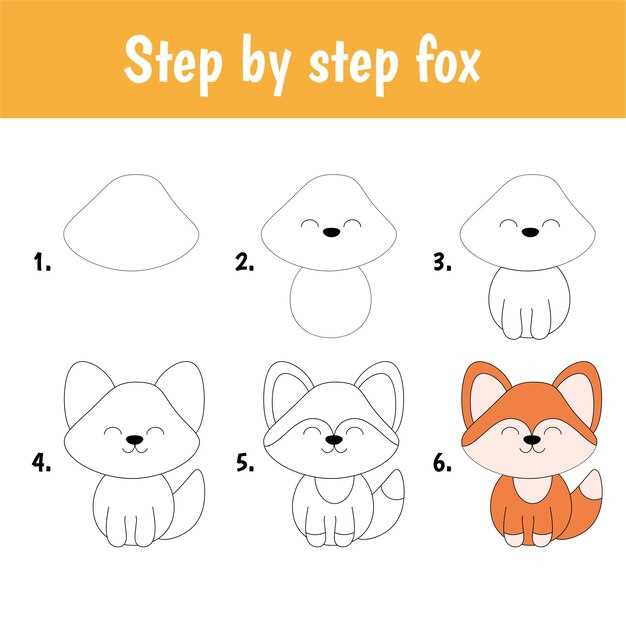 Step by step fox

1.

2.

3.

4.

5.

6.