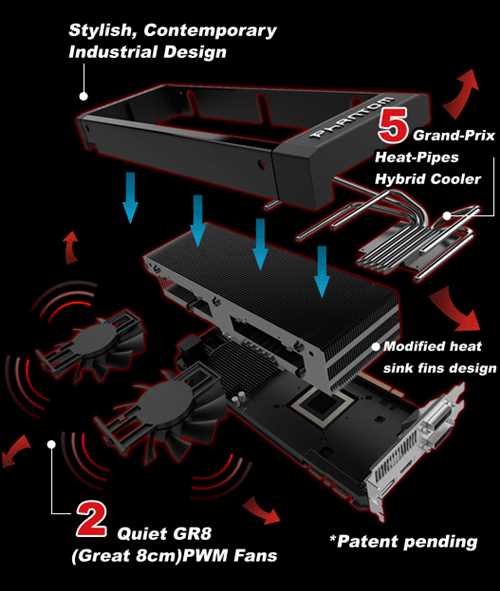 Stylish, Contemporary Industrial Design

PHANTOM

5 Grand-Prix Heat-Pipes Hybrid Cooler

Modified heat sink fins design

2 Quiet GR8 (Great 8cm)PWM Fans

*Patent pending